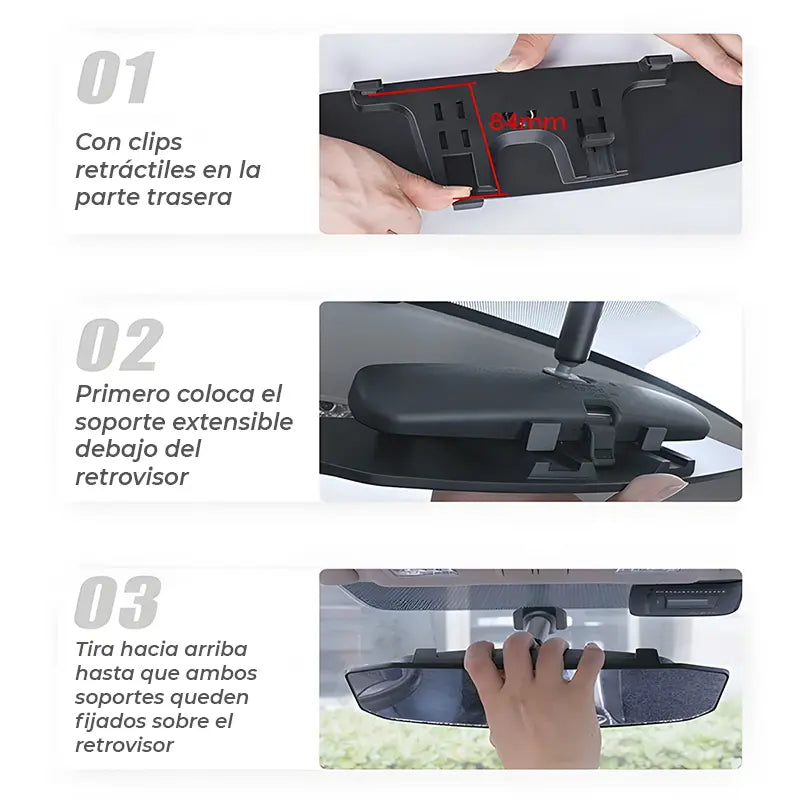 01

Con clips retráctiles en la parte trasera

84mm

02

Primero coloca el soporte extensible debajo del retrovisor

03

Tira hacia arriba hasta que ambos soportes queden fijados sobre el retrovisor